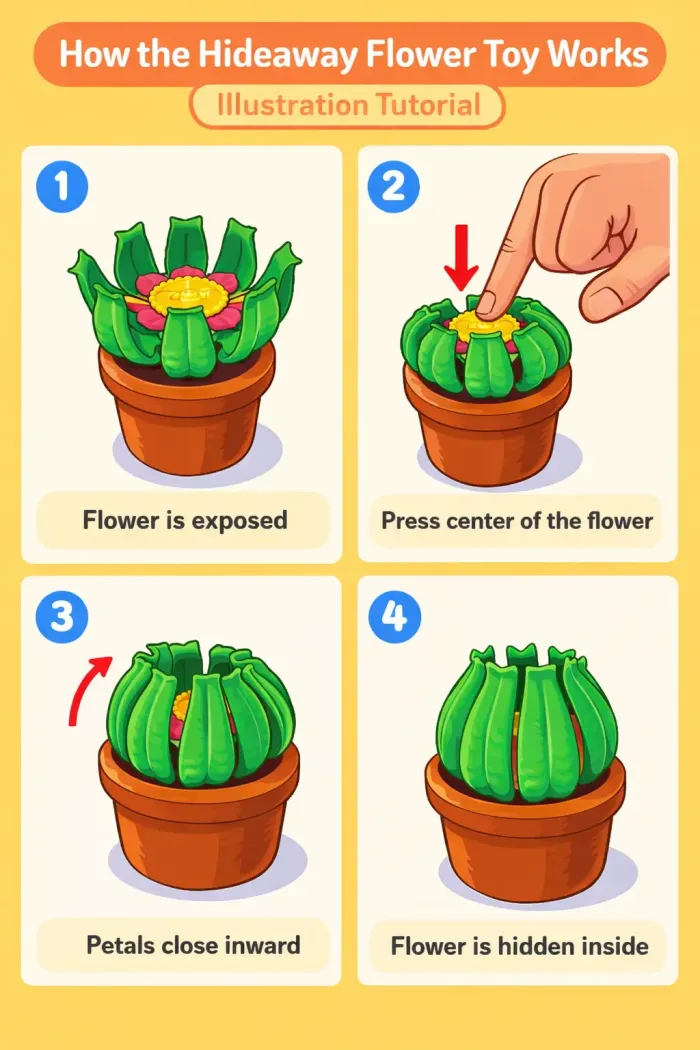 How the Hideaway Flower Toy Works

Illustration Tutorial

1

Flower is exposed

2

Press center of the flower

3

Petals close inward

4

Flower is hidden inside